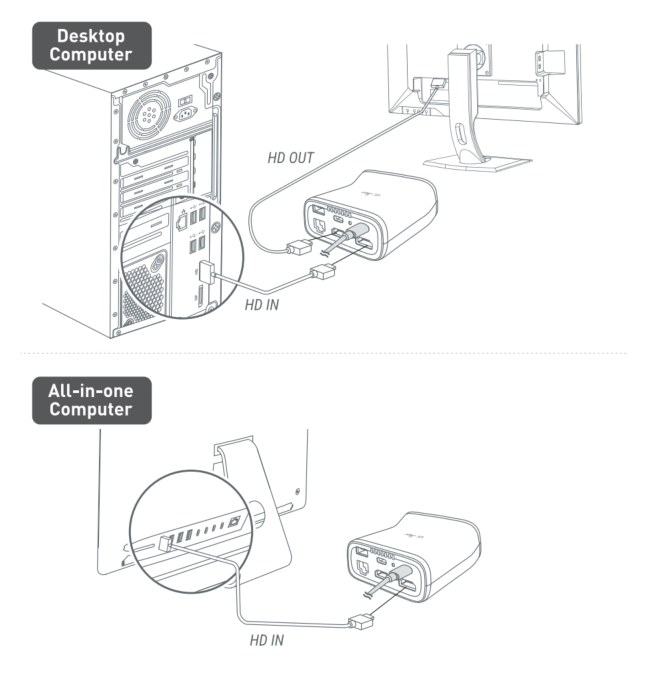 Desktop Computer

HD OUT

HD IN

All-in-one Computer

HD IN